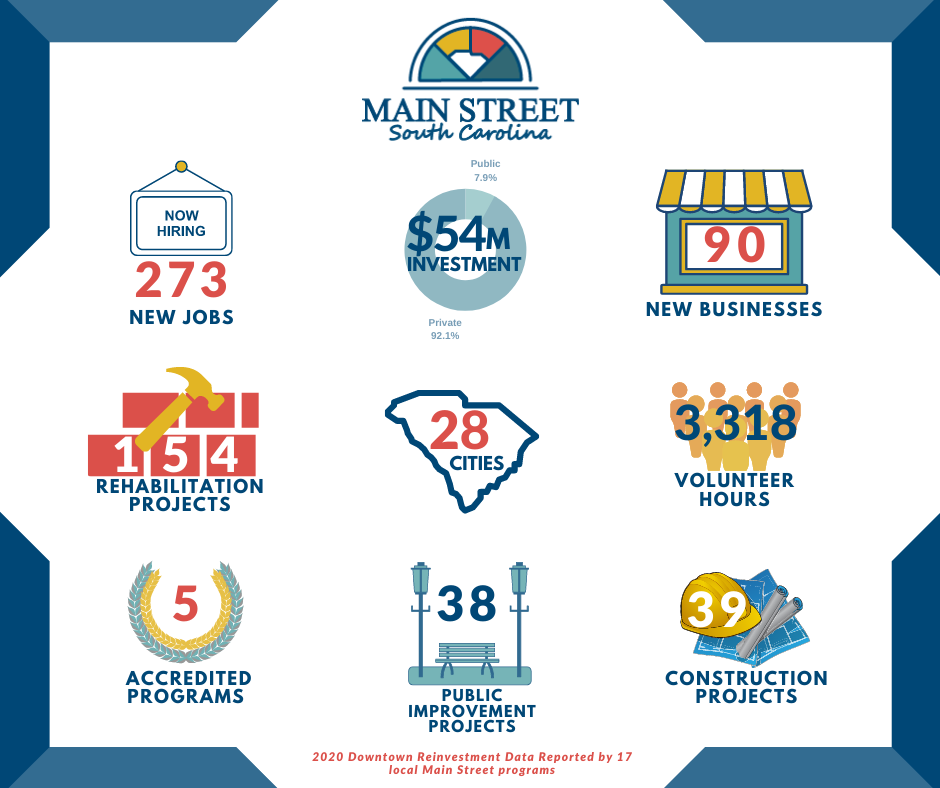 MAIN STREET
South Carolina

NOW HIRING
273
NEW JOBS

Public
7.9%
$54M
INVESTMENT
Private
92.1%

90
NEW BUSINESSES

154
REHABILITATION PROJECTS

28
CITIES

3,318
VOLUNTEER HOURS

5
ACCREDITED PROGRAMS

38
PUBLIC IMPROVEMENT PROJECTS

39
CONSTRUCTION PROJECTS

2020 Downtown Reinvestment Data Reported by 17 local Main Street programs